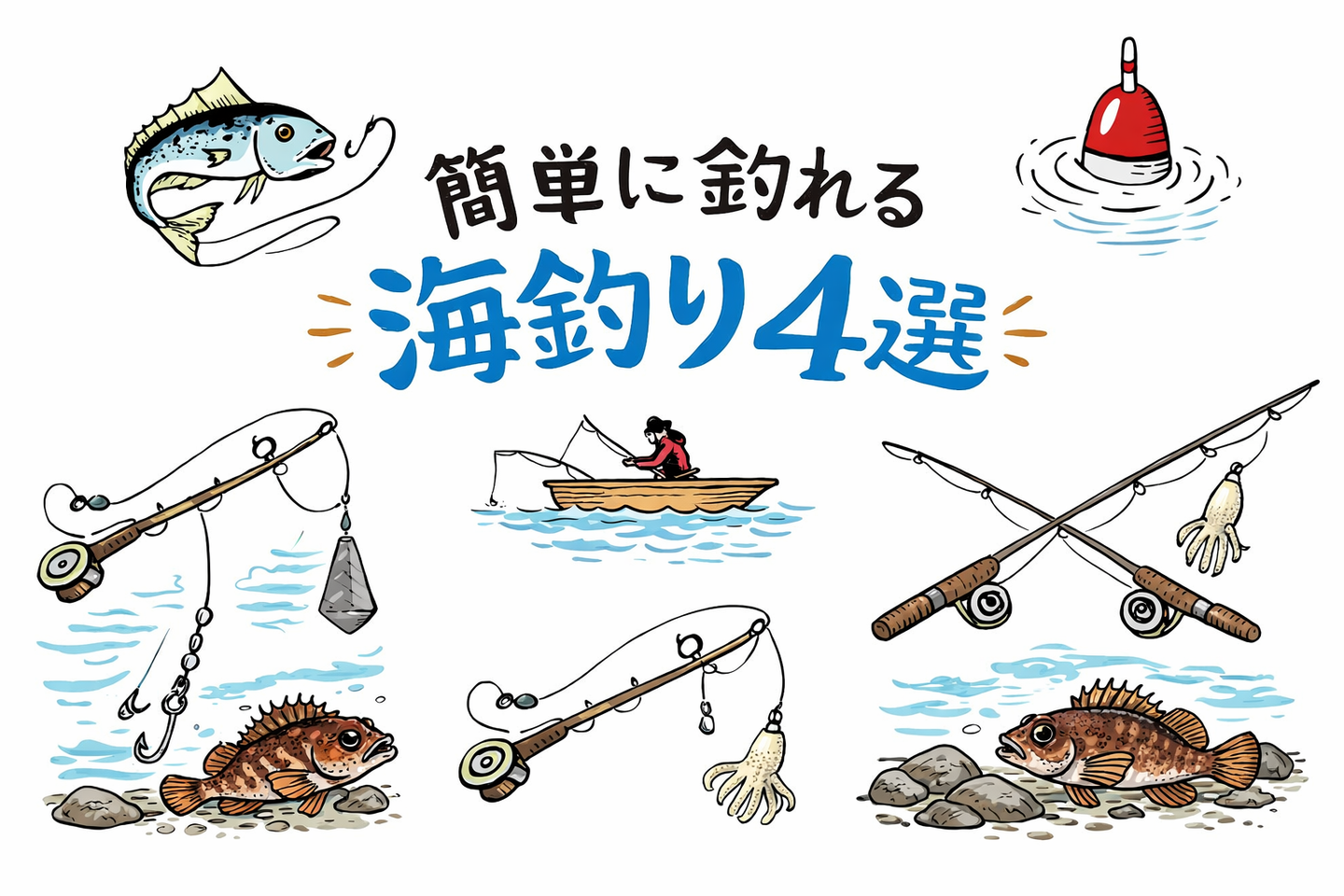 簡単に釣れる
海釣り4選